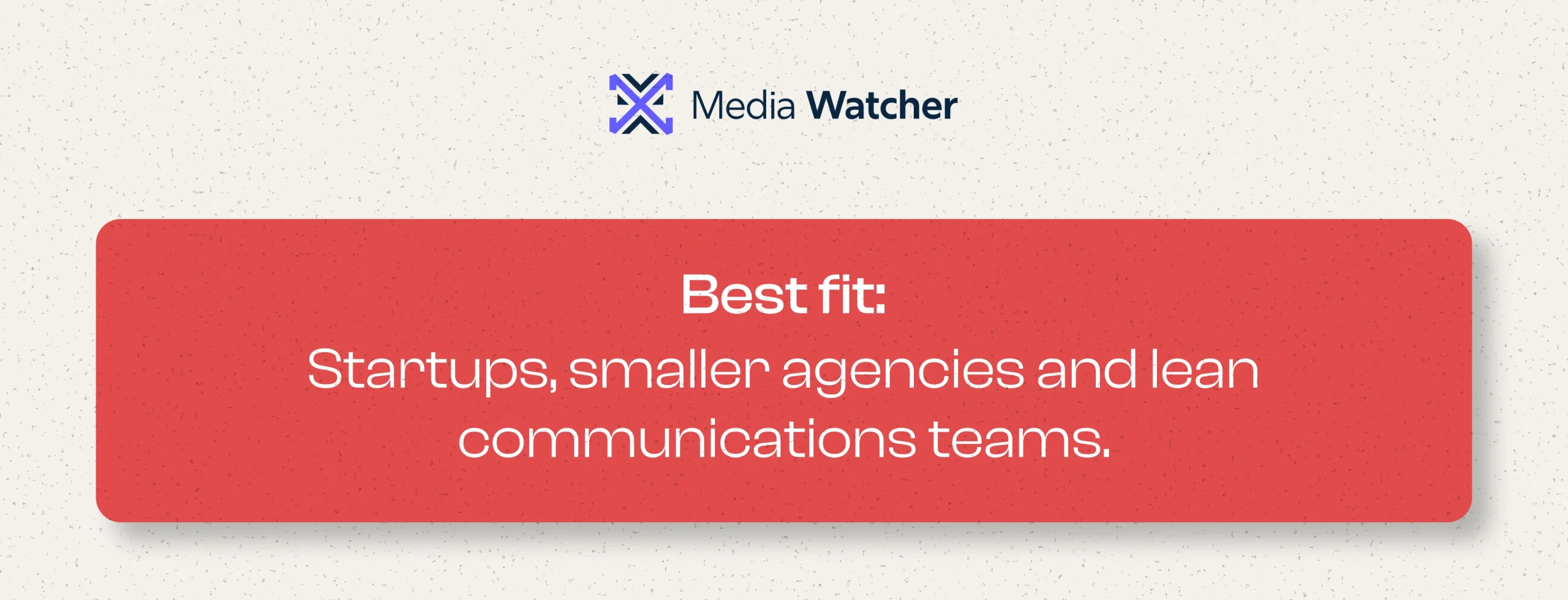 Media Watcher

Best fit:

Startups, smaller agencies and lean communications teams.