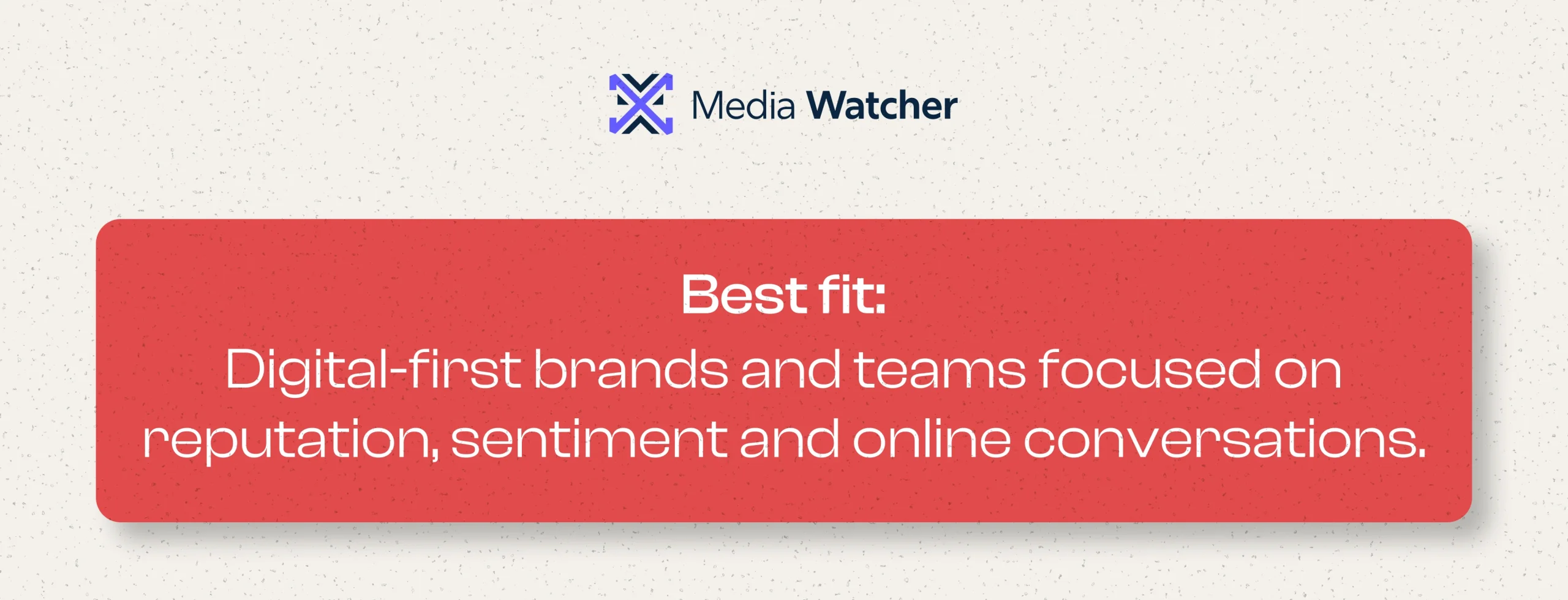 Media Watcher

Best fit:

Digital-first brands and teams focused on reputation, sentiment and online conversations.