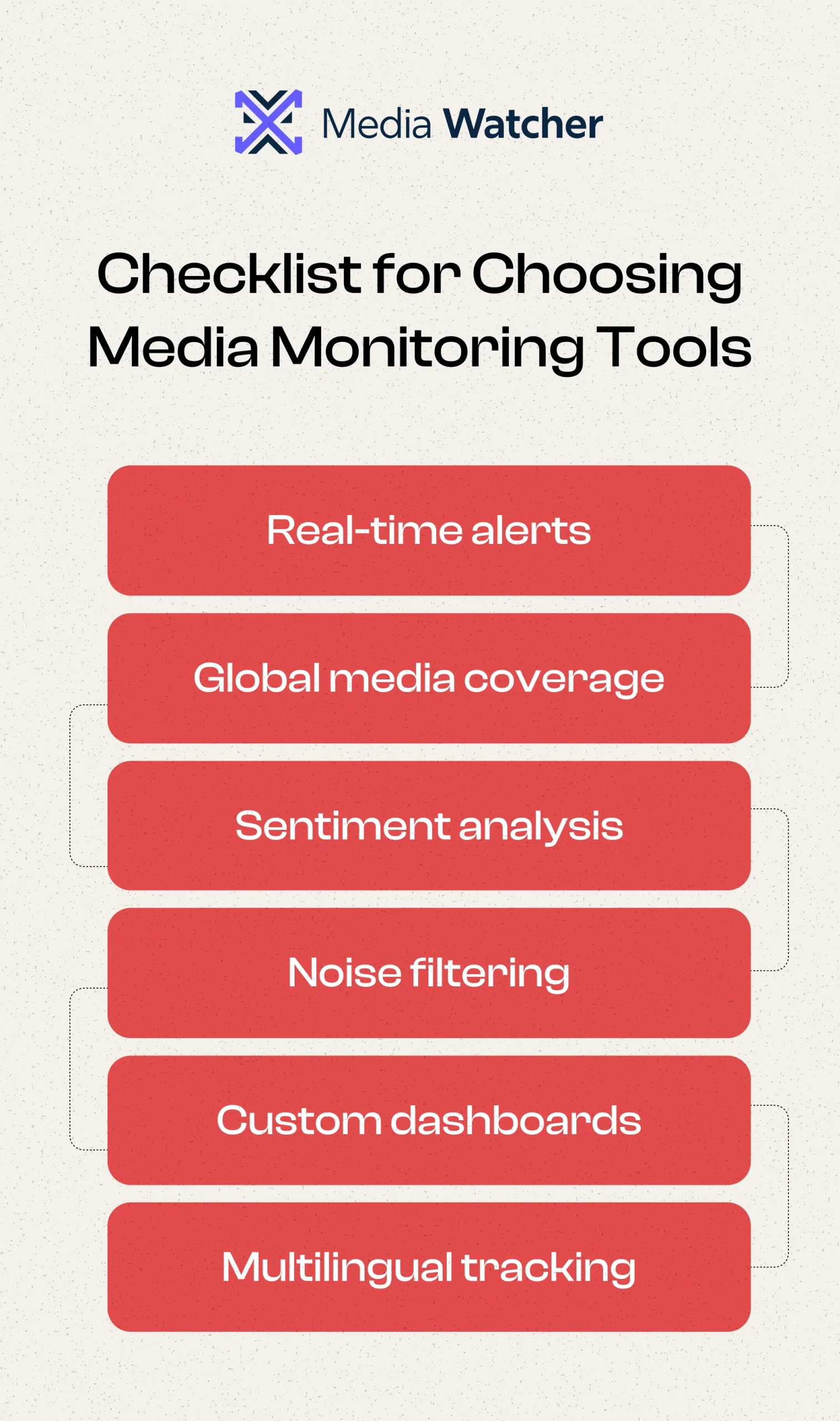 Media Watcher

Checklist for Choosing Media Monitoring Tools

Real-time alerts

Global media coverage

Sentiment analysis

Noise filtering

Custom dashboards

Multilingual tracking