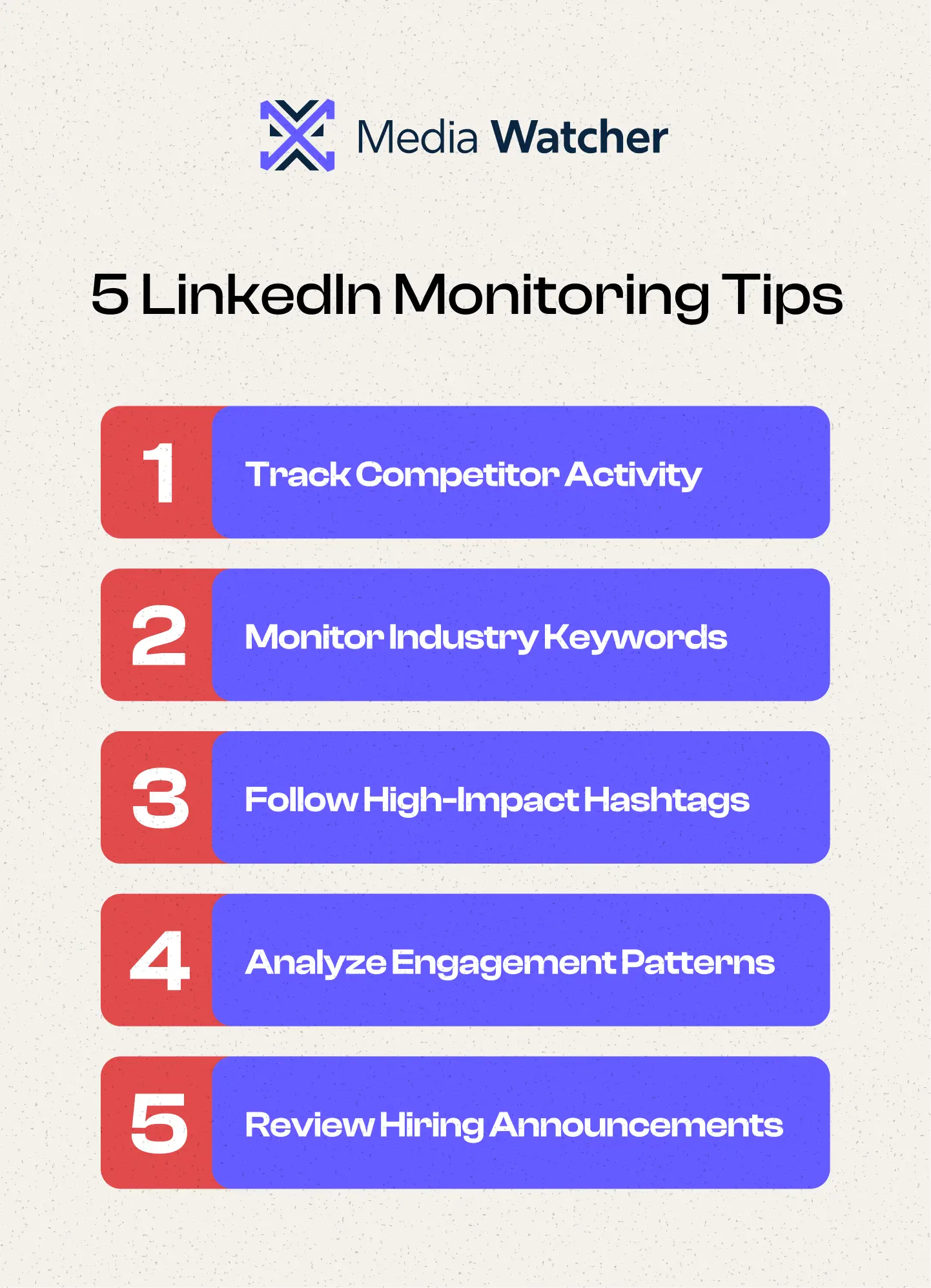 Media Watcher

5 LinkedIn Monitoring Tips

1 Track Competitor Activity

2 Monitor Industry Keywords

3 Follow High-Impact Hashtags

4 Analyze Engagement Patterns

5 Review Hiring Announcements